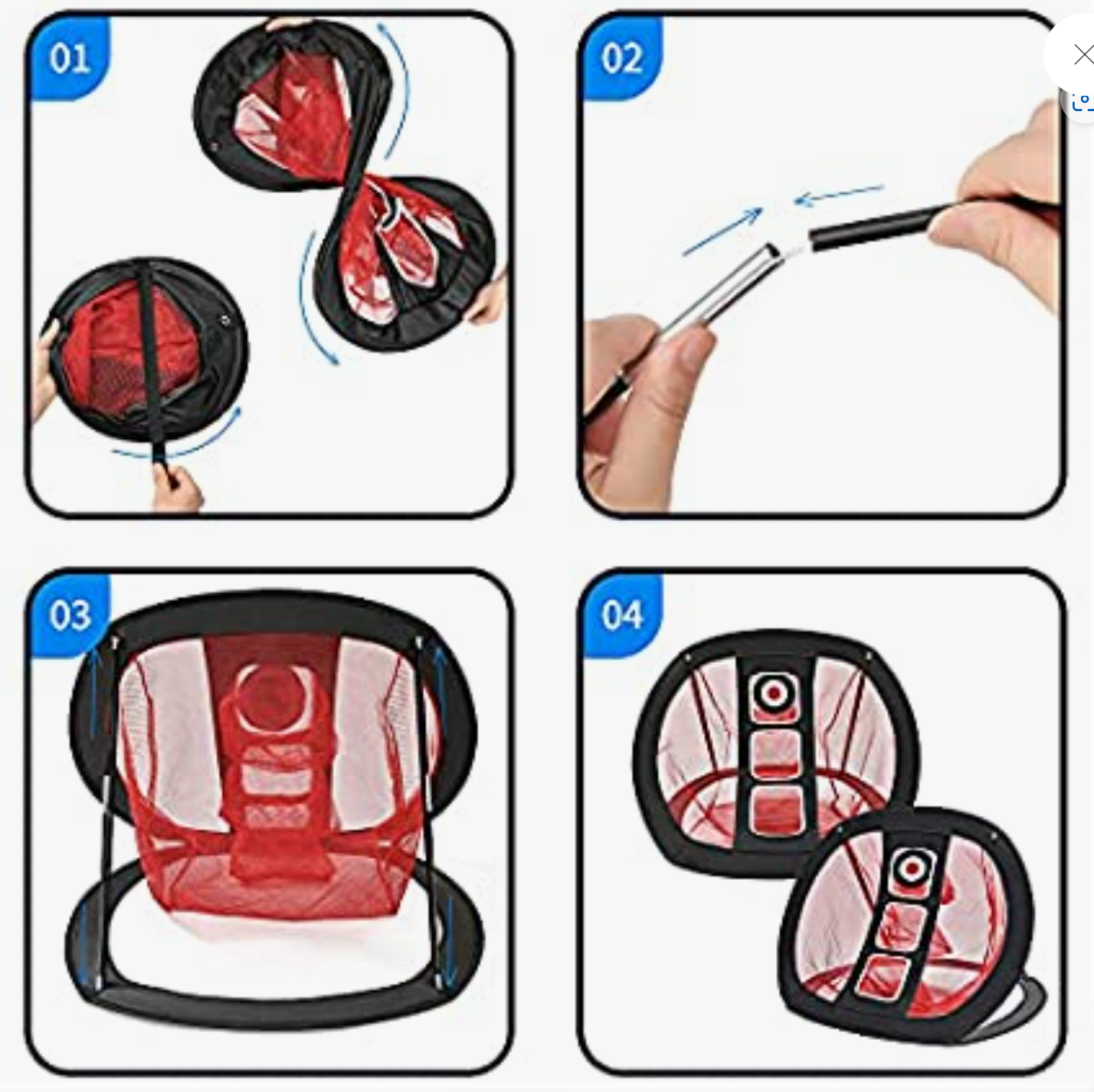 01

02

03

04